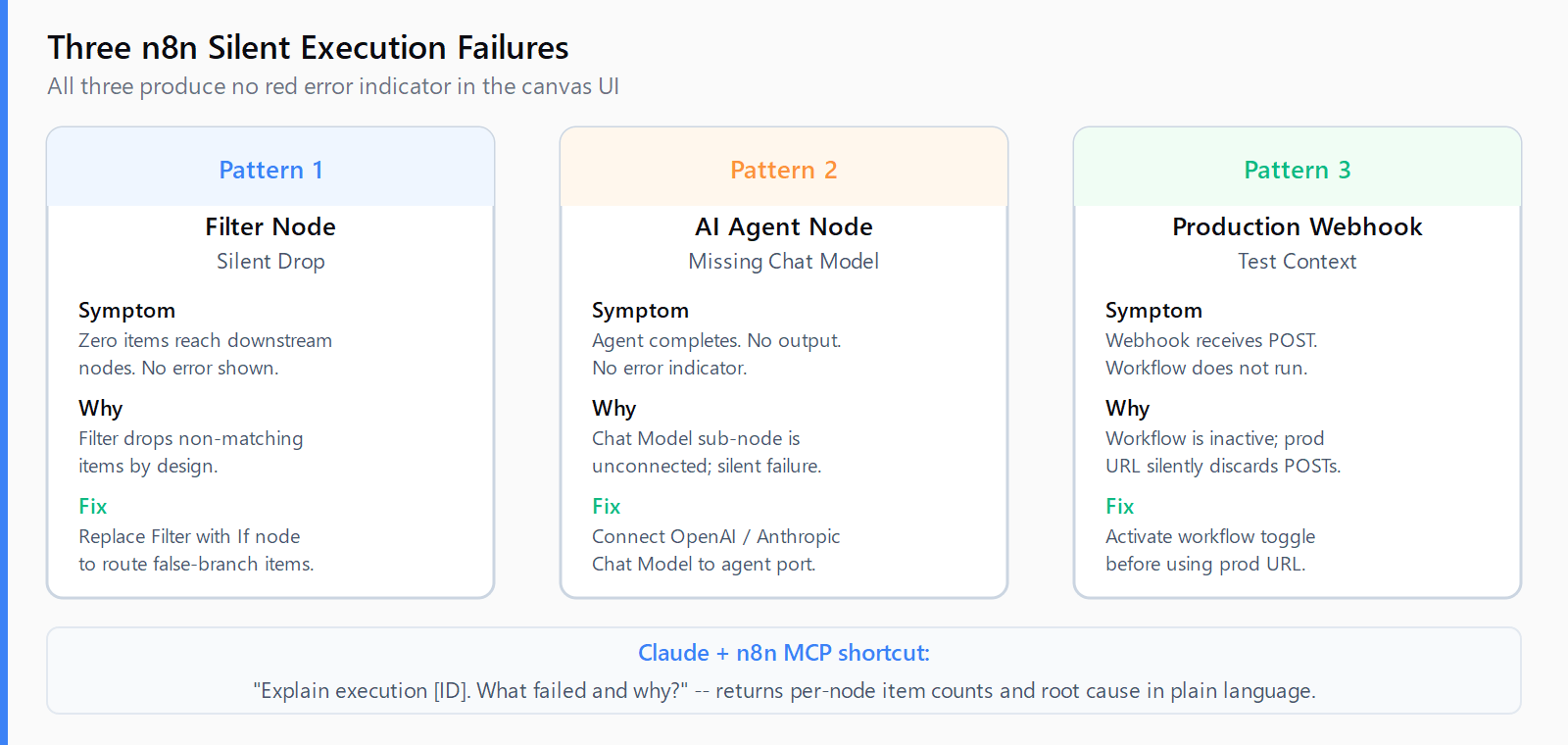 Three n8n Silent Execution Failures
All three produce no red error indicator in the canvas UI

Pattern 1

Filter Node
Silent Drop

Symptom
Zero items reach downstream nodes. No error shown.

Why
Filter drops non-matching items by design.

Fix
Replace Filter with If node to route false-branch items.

Pattern 2

AI Agent Node
Missing Chat Model

Symptom
Agent completes. No output. No error indicator.

Why
Chat Model sub-node is unconnected; silent failure.

Fix
Connect OpenAI / Anthropic Chat Model to agent port.

Pattern 3

Production Webhook
Test Context

Symptom
Webhook receives POST. Workflow does not run.

Why
Workflow is inactive; prod URL silently discards POSTs.

Fix
Activate workflow toggle before using prod URL.

Claude + n8n MCP shortcut:
"Explain execution [ID]. What failed and why?" -- returns per-node item counts and root cause in plain language.