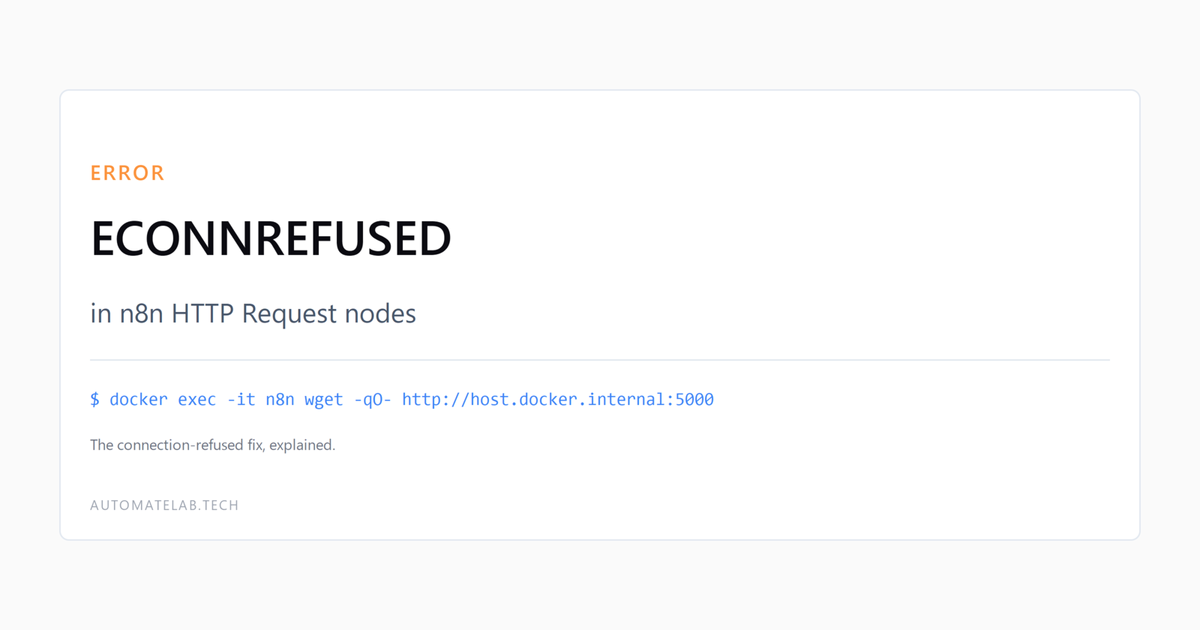 ERROR

ECONNREFUSED

in n8n HTTP Request nodes

$ docker exec -it n8n wget -qO- http://host.docker.internal:5000

The connection-refused fix, explained.

AUTOMATELAB.TECH